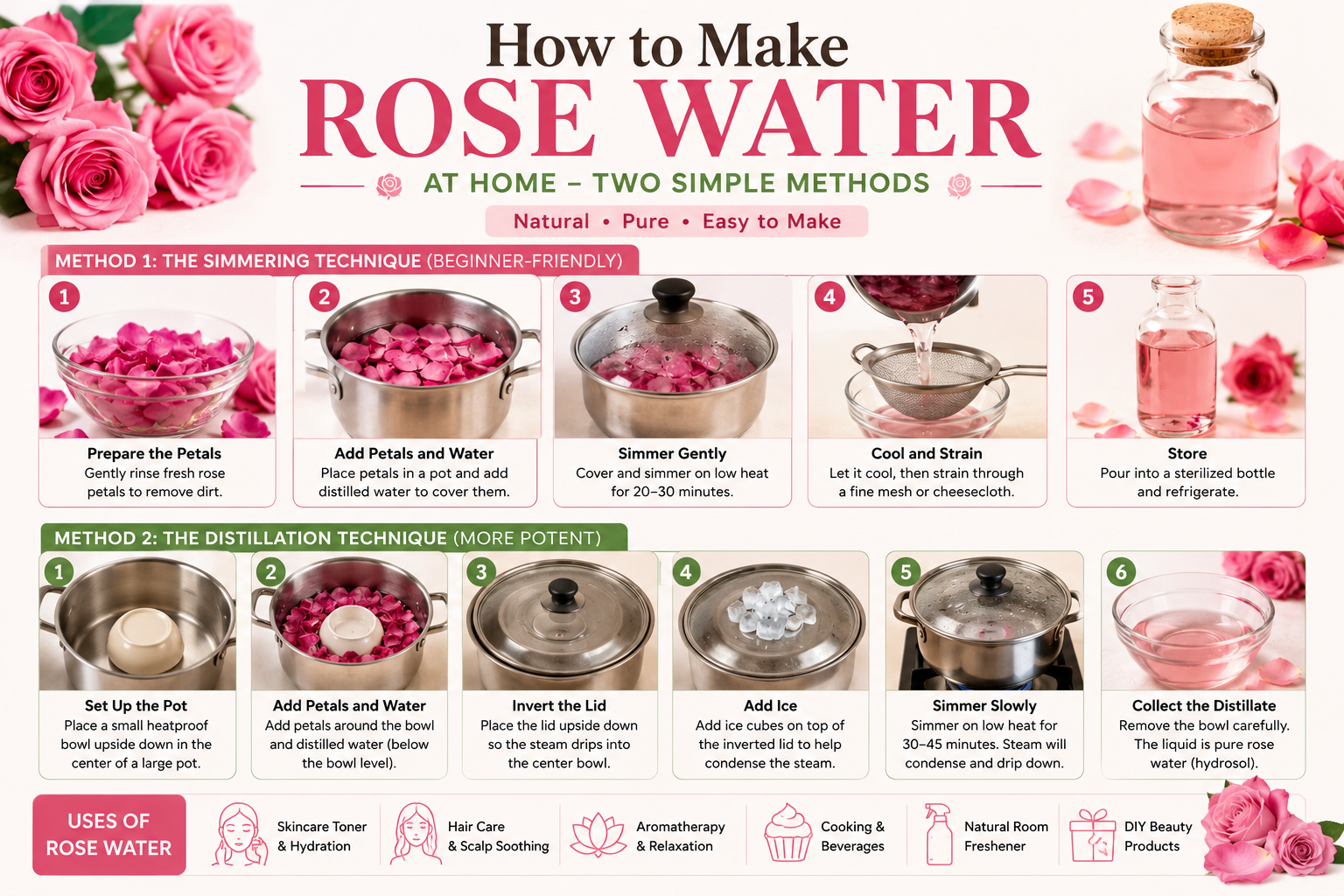 How to Make
ROSE WATER
AT HOME – TWO SIMPLE METHODS
Natural • Pure • Easy to Make

METHOD 1: THE SIMMERING TECHNIQUE (BEGINNER-FRIENDLY)

1
Prepare the Petals
Gently rinse fresh rose petals to remove dirt.

2
Add Petals and Water
Place petals in a pot and add distilled water to cover them.

3
Simmer Gently
Cover and simmer on low heat for 20–30 minutes.

4
Cool and Strain
Let it cool, then strain through a fine mesh or cheesecloth.

5
Store
Pour into a sterilized bottle and refrigerate.

METHOD 2: THE DISTILLATION TECHNIQUE (MORE POTENT)

1
Set Up the Pot
Place a small heatproof bowl upside down in the center of a large pot.

2
Add Petals and Water
Add petals around the bowl and distilled water (below the bowl level).

3
Invert the Lid
Place the lid upside down so the steam drips into the center bowl.

4
Add Ice
Add ice cubes on top of the inverted lid to help condense the steam.

5
Simmer Slowly
Simmer on low heat for 30–45 minutes. Steam will condense and drip down.

6
Collect the Distillate
Remove the bowl carefully. The liquid is pure rose water (hydrosol).

USES OF ROSE WATER
Skincare Toner & Hydration
Hair Care & Scalp Soothing
Aromatherapy & Relaxation
Cooking & Beverages
Natural Room Freshener
DIY Beauty Products